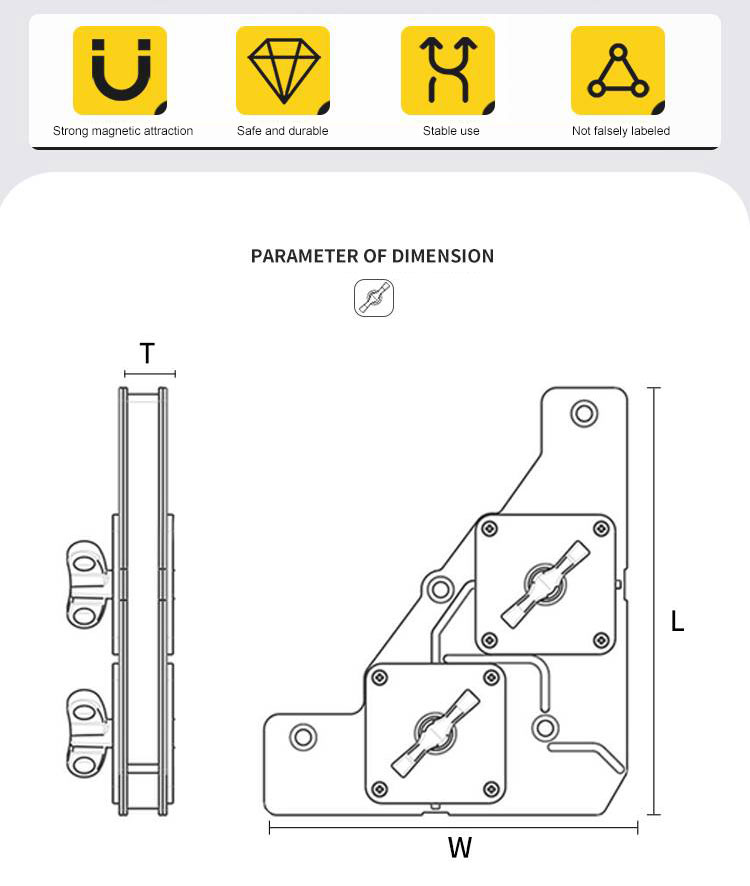 Strong magnetic attraction
Safe and durable
Stable use
Not falsely labeled

PARAMETER OF DIMENSION

T

L

W