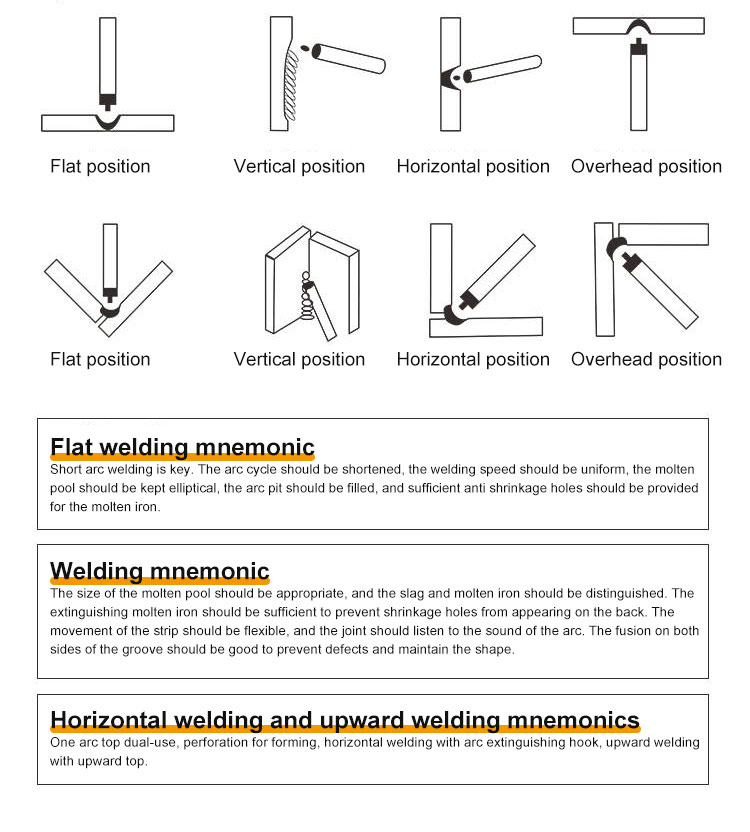 Flat position

Vertical position

Horizontal position

Overhead position

Flat position

Vertical position

Horizontal position

Overhead position

Flat welding mnemonic

Short arc welding is key. The arc cycle should be shortened, the welding speed should be uniform, the molten pool should be kept elliptical, the arc pit should be filled, and sufficient anti shrinkage holes should be provided for the molten iron.

Welding mnemonic

The size of the molten pool should be appropriate, and the slag and molten iron should be distinguished. The extinguishing molten iron should be sufficient to prevent shrinkage holes from appearing on the back. The movement of the strip should be flexible, and the joint should listen to the sound of the arc. The fusion on both sides of the groove should be good to prevent defects and maintain the shape.

Horizontal welding and upward welding mnemonics

One arc top dual-use, perforation for forming, horizontal welding with arc extinguishing hook, upward welding with upward top.