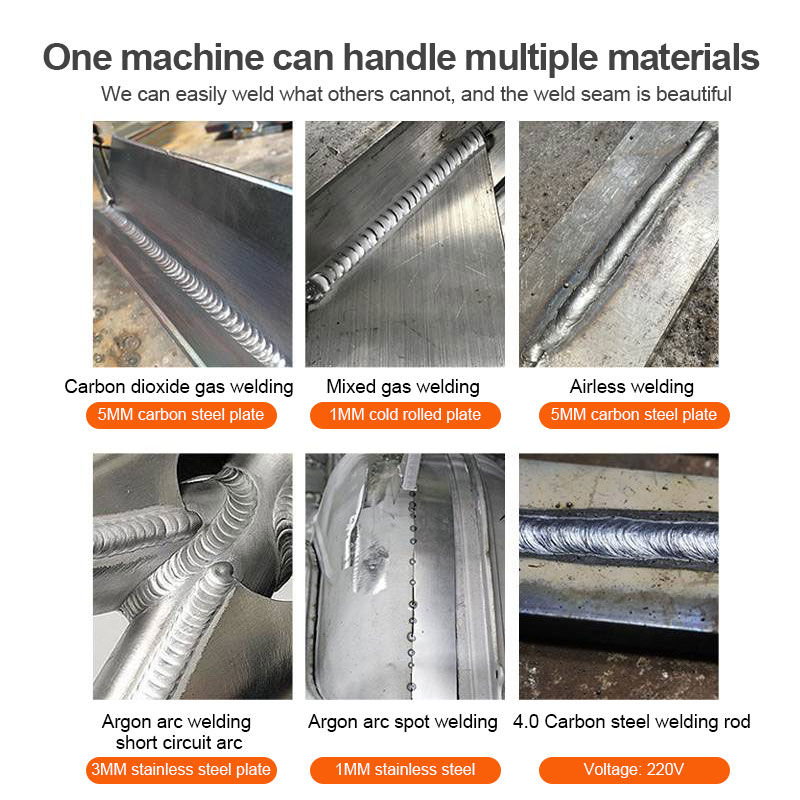 One machine can handle multiple materials

We can easily weld what others cannot, and the weld seam is beautiful

Carbon dioxide gas welding

5MM carbon steel plate

Mixed gas welding

1MM cold rolled plate

Airless welding

5MM carbon steel plate

Argon arc welding short circuit arc

3MM stainless steel plate

Argon arc spot welding

1MM stainless steel

4.0 Carbon steel welding rod

Voltage: 220V